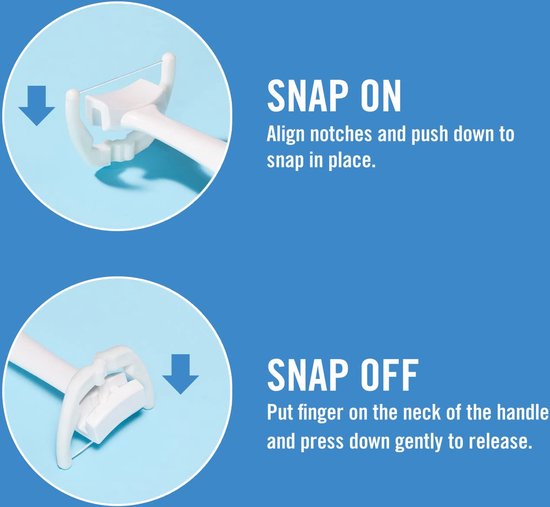 SNAP ON
Align notches and push down to snap in place.

SNAP OFF
Put finger on the neck of the handle and press down gently to release.