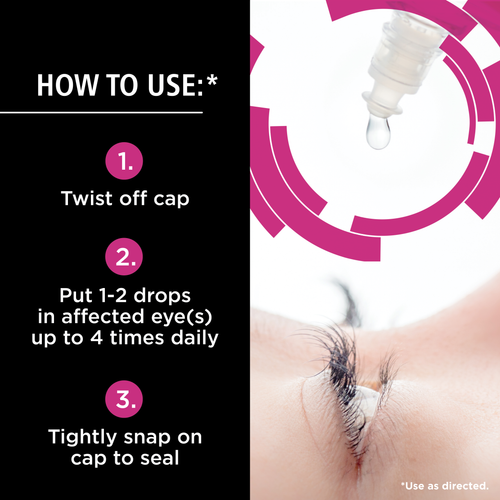 HOW TO USE:*

1.

Twist off cap

2.

Put 1-2 drops in affected eye(s) up to 4 times daily

3.

Tightly snap on cap to seal

*Use as directed.